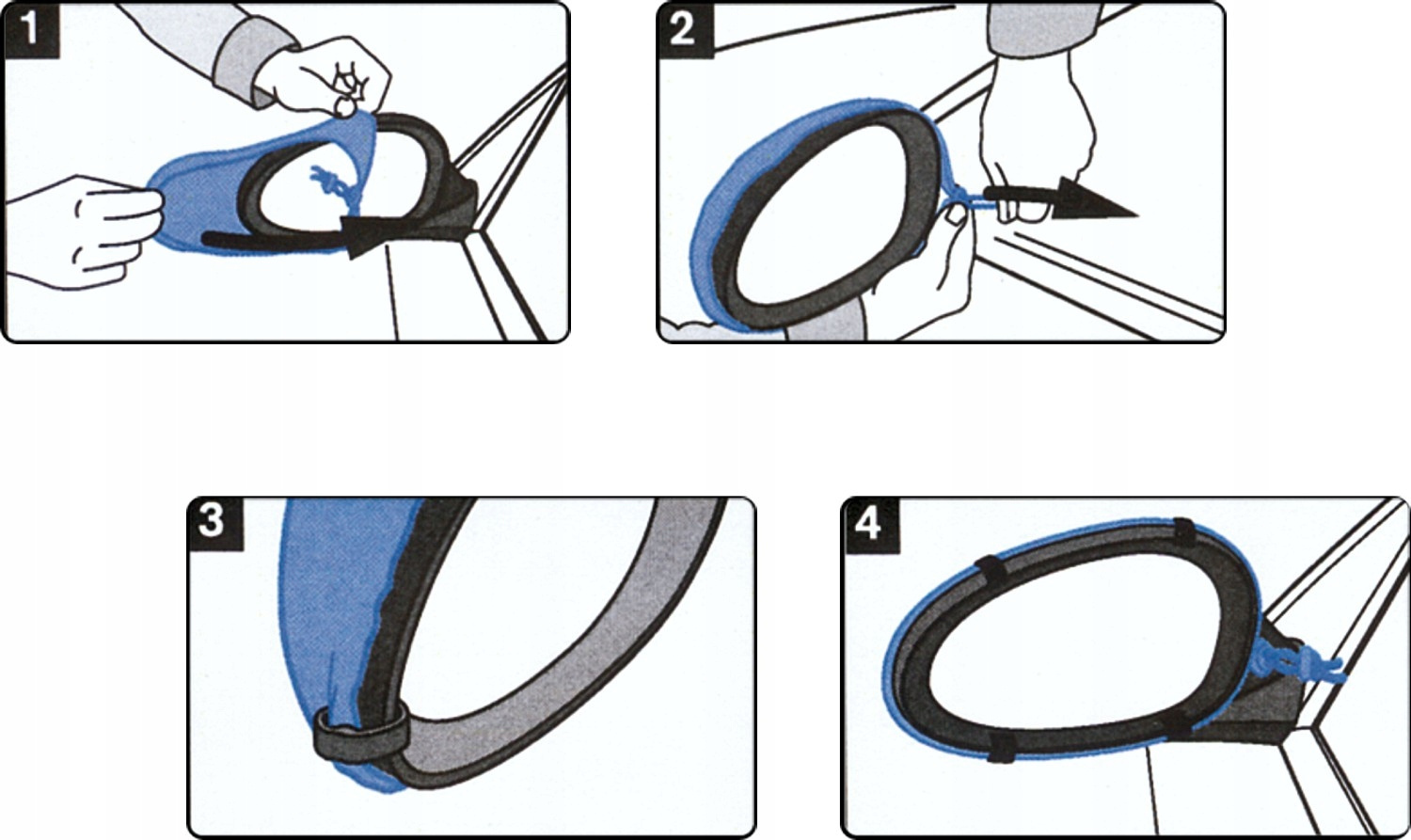 1

2

3

4